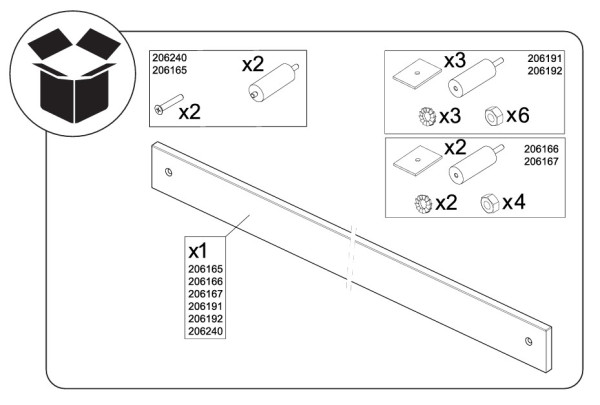 206240
206165

x2

x2

x3

206191
206192

x3

x6

x2

206166
206167

x2

x4

x1
206165
206166
206167
206191
206192
206240